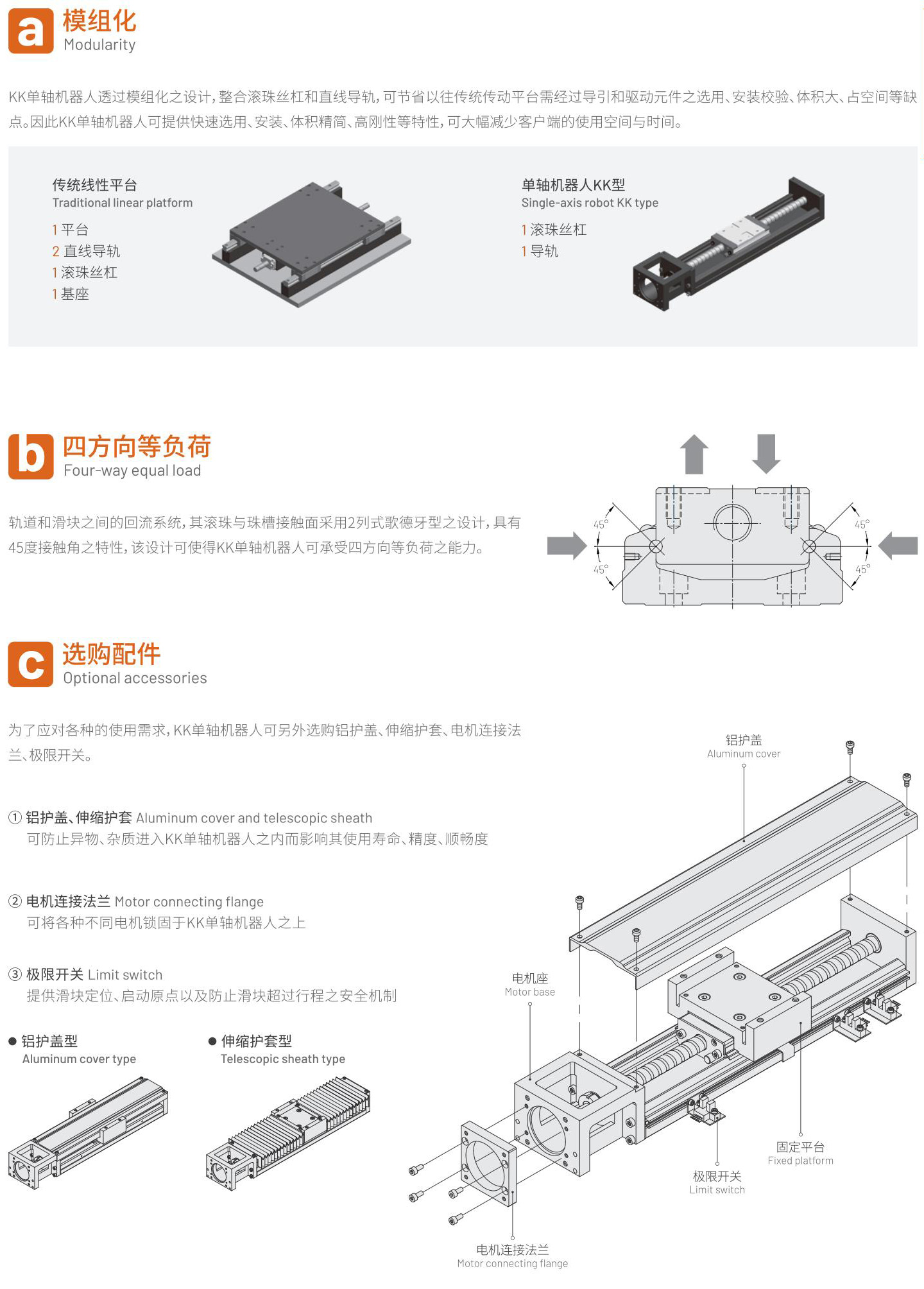 a 模组化
Modularity

KK单轴机器人透过模组化之设计，整合滚珠丝杠和直线导轨，可节省以往传统传动平台需经过导引和驱动元件之选用、安装校验、体积大、占空间等缺点。因此KK单轴机器人可提供快速选用、安装、体积精简、高刚性等特性，可大幅减少客户端的使用空间与时间。

传统线性平台
Traditional linear platform
1 平台
2 直线导轨
1 滚珠丝杠
1 基座

单轴机器人KK型
Single-axis robot KK type
1 滚珠丝杠
1 导轨

b 四方向等负荷
Four-way equal load

轨道和滑块之间的回流系统，其滚珠与珠槽接触面采用2列式歌德牙型之设计，具有45度接触角之特性，该设计可使得KK单轴机器人可承受四方向等负荷之能力。

45°
45°
45°
45°

c 选购配件
Optional accessories

为了应对各种的使用需求，KK单轴机器人可另外选购铝护盖、伸缩护套、电机连接法兰、极限开关。

① 铝护盖、伸缩护套 Aluminum cover and telescopic sheath
可防止异物、杂质进入KK单轴机器人之内而影响其使用寿命、精度、顺畅度

② 电机连接法兰 Motor connecting flange
可将各种不同电机锁固于KK单轴机器人之上

③ 极限开关 Limit switch
提供滑块定位、启动原点以及防止滑块超过行程之安全机制

● 铝护盖型
Aluminum cover type

● 伸缩护套型
Telescopic sheath type

铝护盖
Aluminum cover

电机座
Motor base

固定平台
Fixed platform

极限开关
Limit switch

电机连接法兰
Motor connecting flange