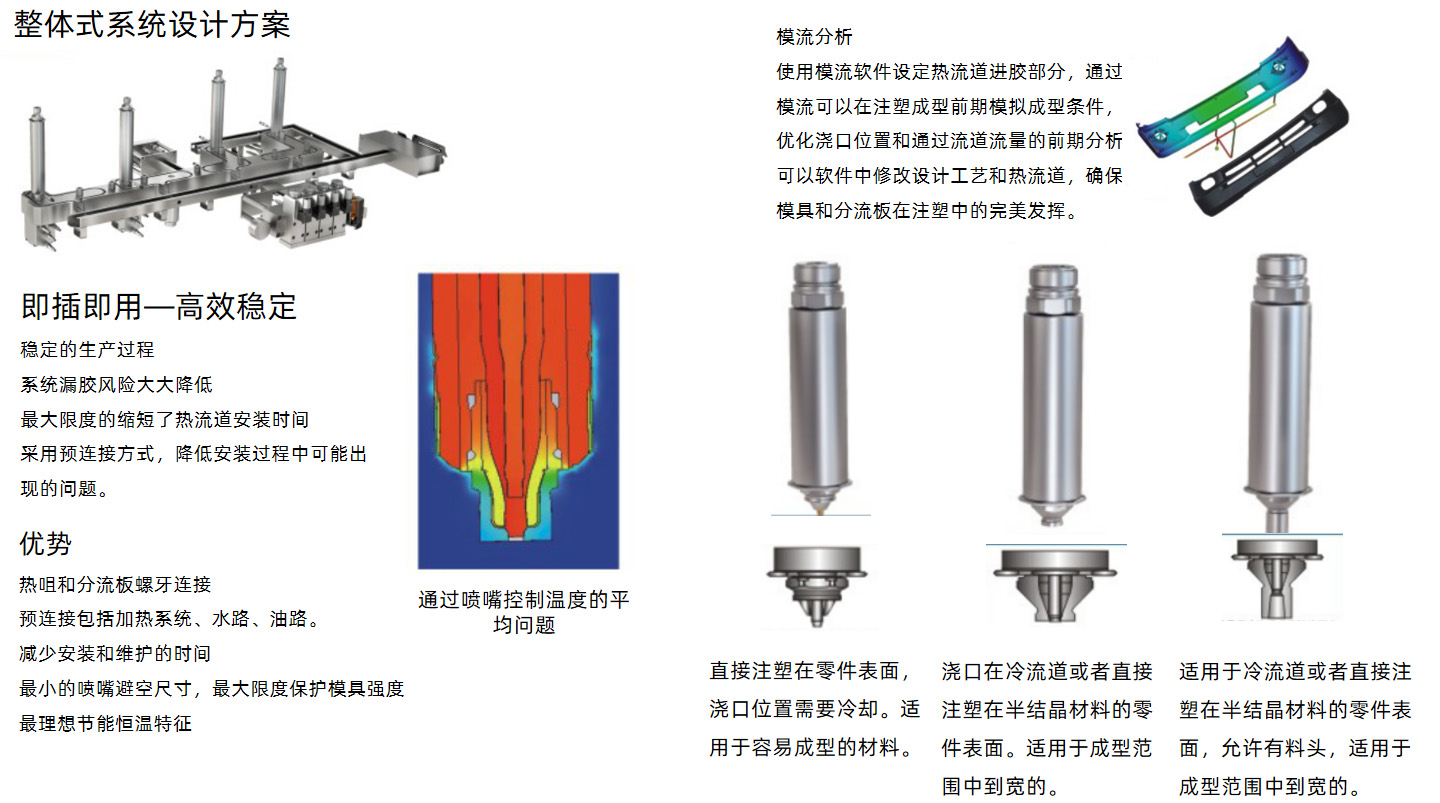 整体式系统设计方案

即插即用—高效稳定

稳定的生产过程
系统漏胶风险大大降低
最大限度的缩短了热流道安装时间
采用预连接方式，降低安装过程中可能出现的问题。

优势

热咀和分流板螺牙连接
预连接包括加热系统、水路、油路。
减少安装和维护的时间
最小的喷嘴避空尺寸，最大限度保护模具强度
最理想节能恒温特征

通过喷嘴控制温度的平均问题

模流分析
使用模流软件设定热流道进胶部分，通过模流可以在注塑成型前期模拟成型条件，优化浇口位置和通过流道流量的前期分析可以软件中修改设计工艺和热流道，确保模具和分流板在注塑中的完美发挥。

直接注塑在零件表面，浇口位置需要冷却。适用于容易成型的材料。

浇口在冷流道或者直接注塑在半结晶材料的零件表面。适用于成型范围中到宽的。

适用于冷流道或者直接注塑在半结晶材料的零件表面，允许有料头，适用于成型范围中到宽的。