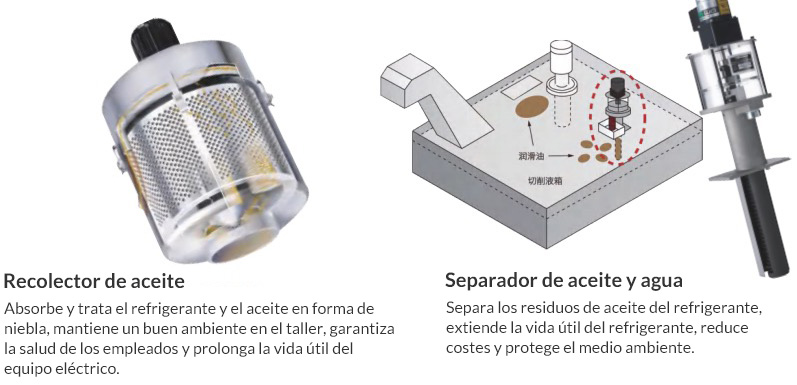 润滑油

切削液箱

Recolector de aceite

Absorbe y trata el refrigerante y el aceite en forma de niebla, mantiene un buen ambiente en el taller, garantiza la salud de los empleados y prolonga la vida útil del equipo eléctrico.

Separador de aceite y agua

Separa los residuos de aceite del refrigerante, extiende la vida útil del refrigerante, reduce costes y protege el medio ambiente.