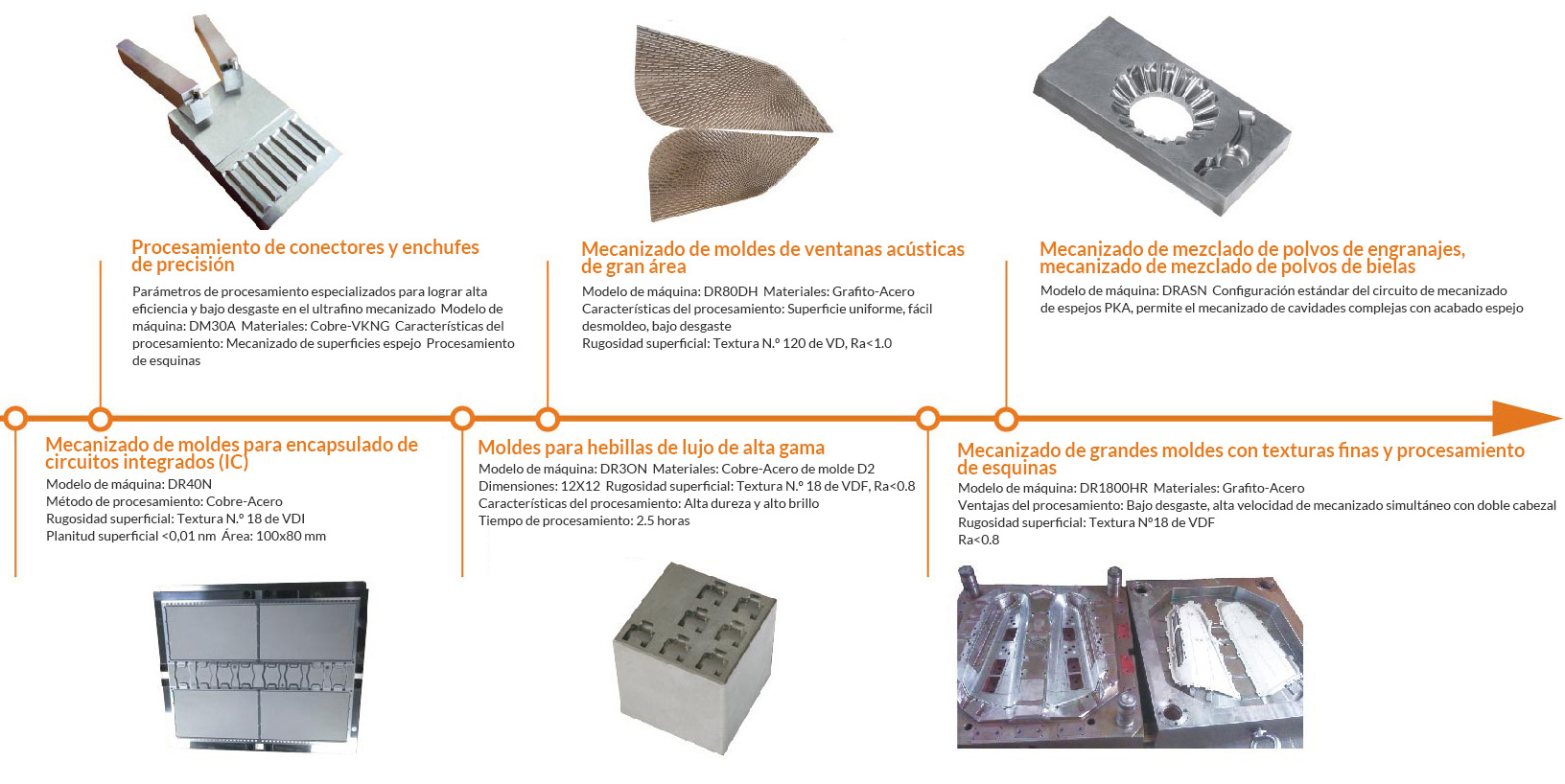 Procesamiento de conectores y enchufes de precisión

Parámetros de procesamiento especializados para lograr alta eficiencia y bajo desgaste en el ultrafino mecanizado Modelo de máquina: DM30A Materiales: Cobre-VKNG Características del procesamiento: Mecanizado de superficies espejo Procesamiento de esquinas

Mecanizado de moldes de ventanas acústicas de gran área

Modelo de máquina: DR80DH Materiales: Grafito-Acero
Características del procesamiento: Superficie uniforme, fácil desmoldeo, bajo desgaste
Rugosidad superficial: Textura N.º 120 de VD, Ra<1.0

Mecanizado de mezclado de polvos de engranajes, mecanizado de mezclado de polvos de bielas

Modelo de máquina: DRASN Configuración estándar del circuito de mecanizado de espejos PKA, permite el mecanizado de cavidades complejas con acabado espejo

Mecanizado de moldes para encapsulado de circuitos integrados (IC)

Modelo de máquina: DR40N
Método de procesamiento: Cobre-Acero
Rugosidad superficial: Textura N.º 18 de VDI
Planitud superficial <0,01 nm Área: 100x80 mm

Moldes para hebillas de lujo de alta gama

Modelo de máquina: DR3ON Materiales: Cobre-Acero de molde D2
Dimensiones: 12X12 Rugosidad superficial: Textura N.º 18 de VDF, Ra<0.8
Características del procesamiento: Alta dureza y alto brillo
Tiempo de procesamiento: 2.5 horas

Mecanizado de grandes moldes con texturas finas y procesamiento de esquinas

Modelo de máquina: DR1800HR Materiales: Grafito-Acero
Ventajas del procesamiento: Bajo desgaste, alta velocidad de mecanizado simultáneo con doble cabezal
Rugosidad superficial: Textura Nº18 de VDF
Ra<0.8