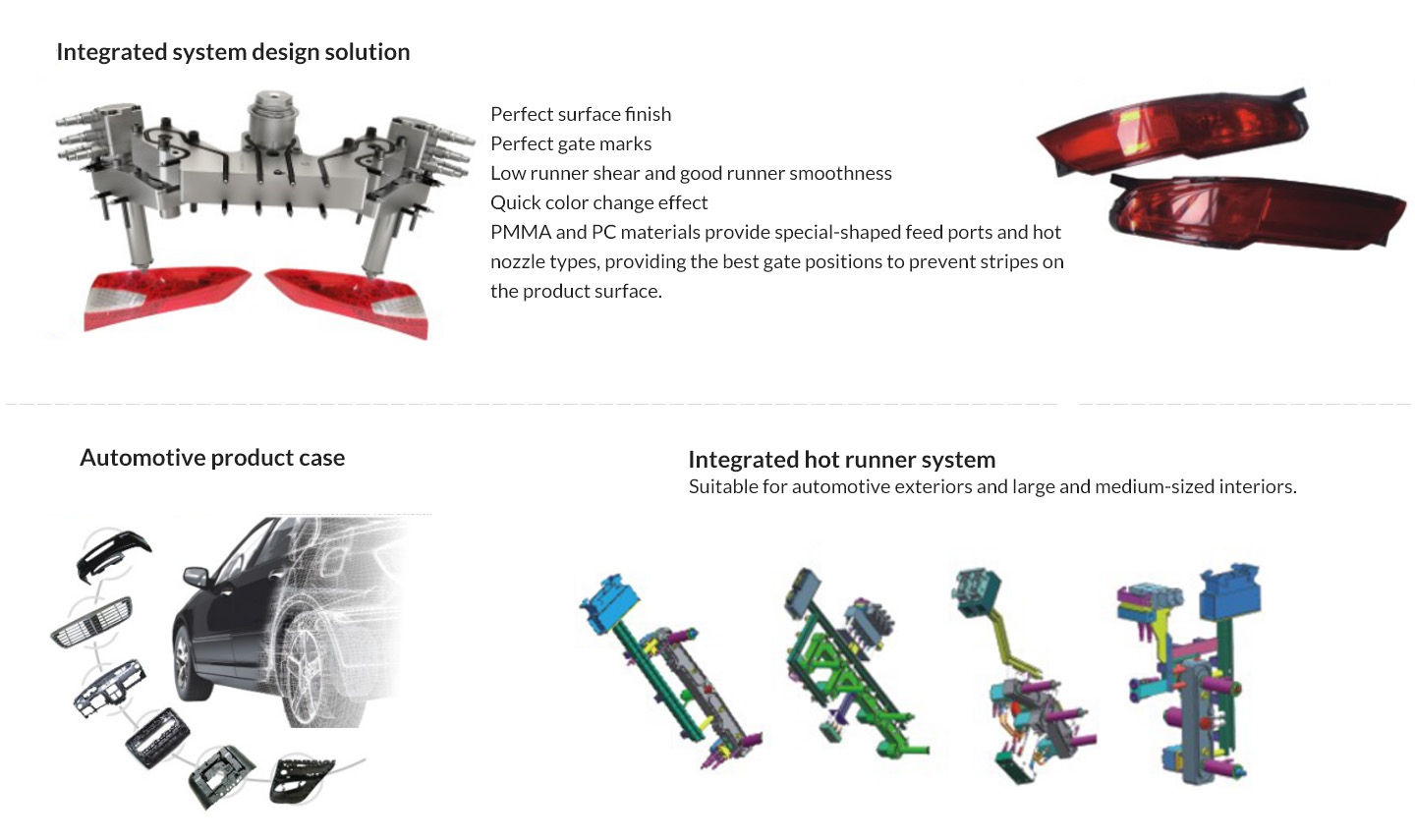 Integrated system design solution

Perfect surface finish
Perfect gate marks
Low runner shear and good runner smoothness
Quick color change effect
PMMA and PC materials provide special-shaped feed ports and hot nozzle types, providing the best gate positions to prevent stripes on the product surface.

Automotive product case

Integrated hot runner system
Suitable for automotive exteriors and large and medium-sized interiors.