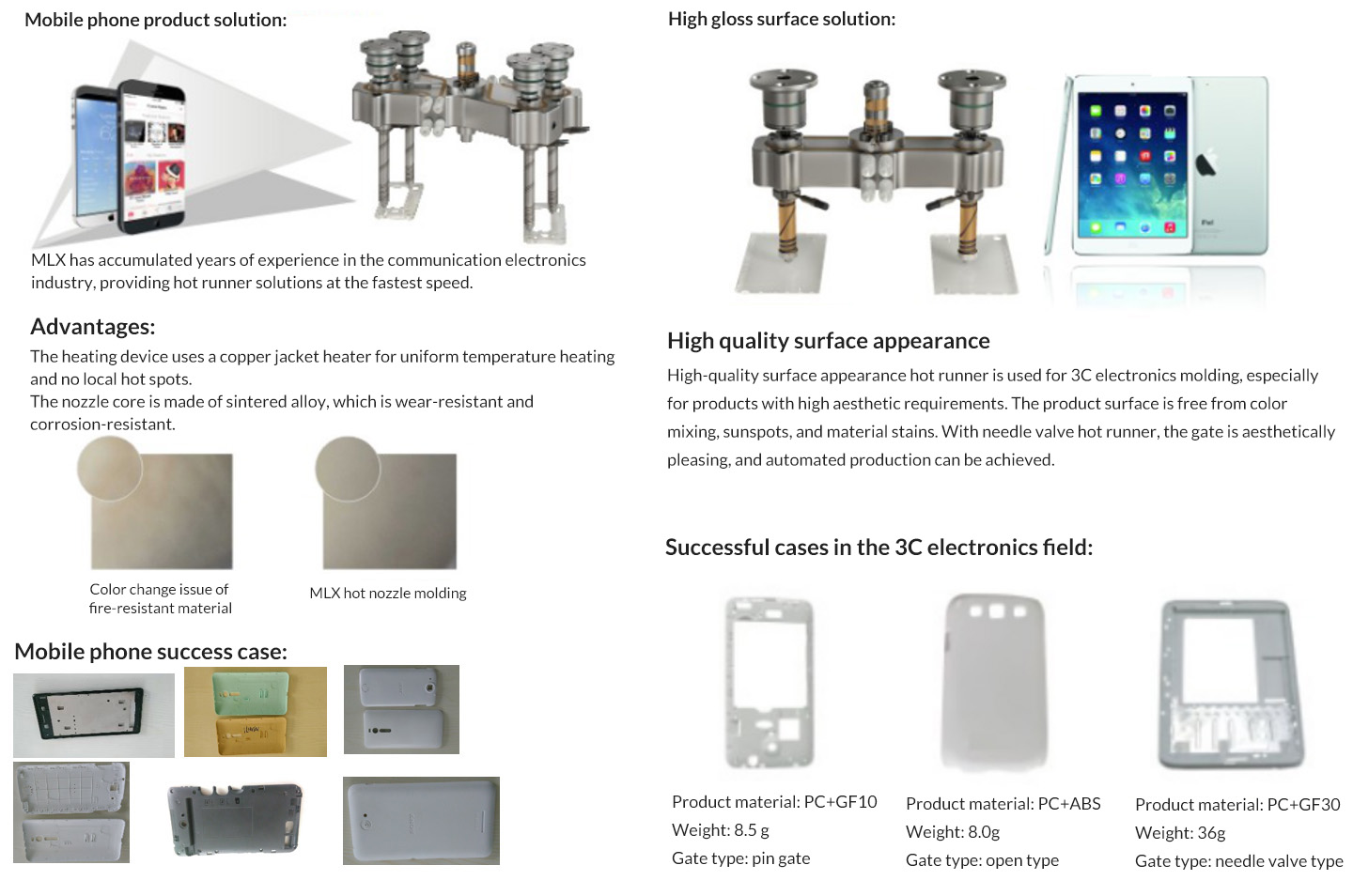 Mobile phone product solution:

MLX has accumulated years of experience in the communication electronics industry, providing hot runner solutions at the fastest speed.

Advantages:

The heating device uses a copper jacket heater for uniform temperature heating and no local hot spots.
The nozzle core is made of sintered alloy, which is wear-resistant and corrosion-resistant.

Color change issue of fire-resistant material

MLX hot nozzle molding

Mobile phone success case:

High gloss surface solution:

High quality surface appearance

High-quality surface appearance hot runner is used for 3C electronics molding, especially for products with high aesthetic requirements. The product surface is free from color mixing, sunspots, and material stains. With needle valve hot runner, the gate is aesthetically pleasing, and automated production can be achieved.

Successful cases in the 3C electronics field:

Product material: PC+GF10
Weight: 8.5 g
Gate type: pin gate

Product material: PC+ABS
Weight: 8.0g
Gate type: open type

Product material: PC+GF30
Weight: 36g
Gate type: needle valve type