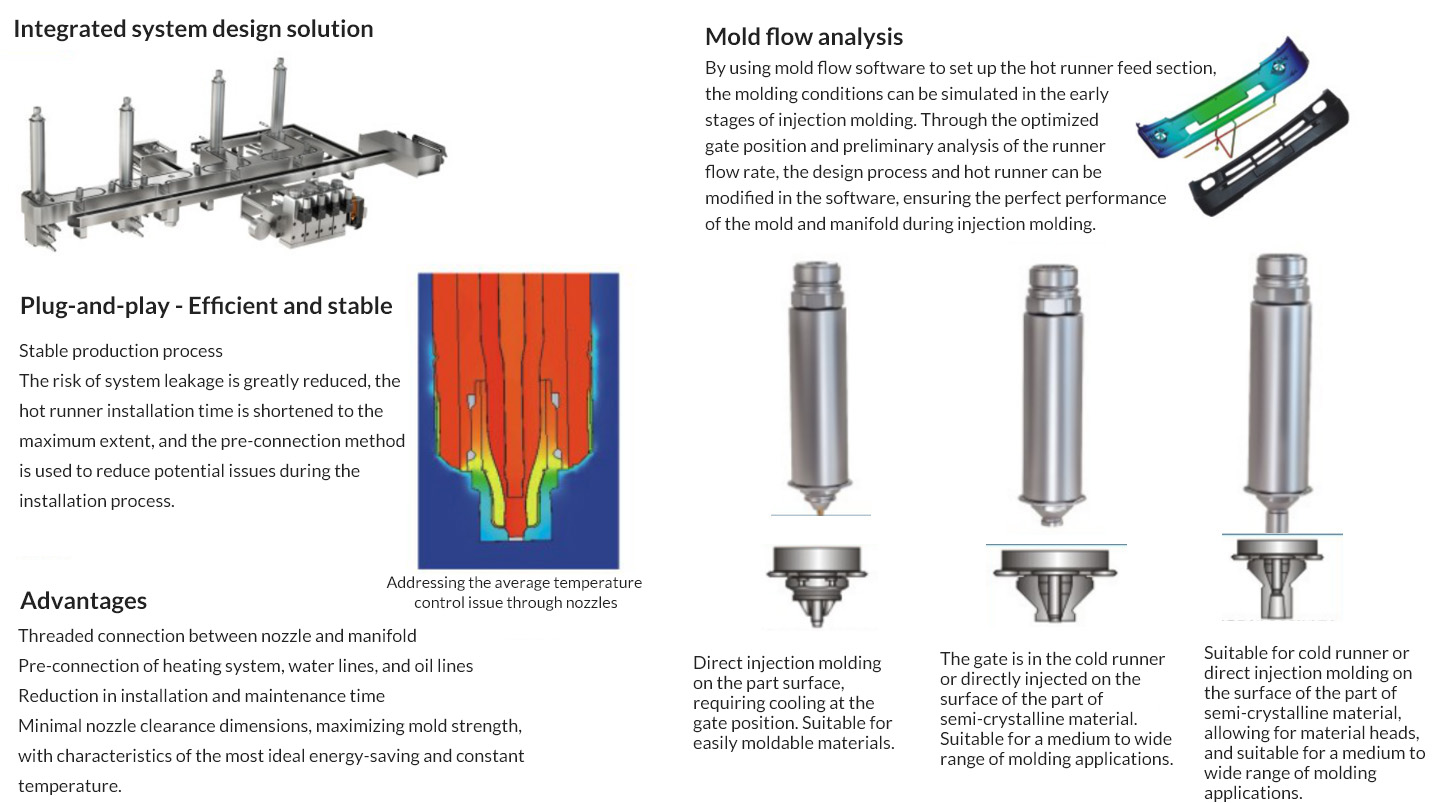 Integrated system design solution

Plug-and-play - Efficient and stable

Stable production process
The risk of system leakage is greatly reduced, the hot runner installation time is shortened to the maximum extent, and the pre-connection method is used to reduce potential issues during the installation process.

Addressing the average temperature control issue through nozzles

Advantages

Threaded connection between nozzle and manifold
Pre-connection of heating system, water lines, and oil lines
Reduction in installation and maintenance time
Minimal nozzle clearance dimensions, maximizing mold strength, with characteristics of the most ideal energy-saving and constant temperature.

Mold flow analysis

By using mold flow software to set up the hot runner feed section, the molding conditions can be simulated in the early stages of injection molding. Through the optimized gate position and preliminary analysis of the runner flow rate, the design process and hot runner can be modified in the software, ensuring the perfect performance of the mold and manifold during injection molding.

Direct injection molding on the part surface, requiring cooling at the gate position. Suitable for easily moldable materials.

The gate is in the cold runner or directly injected on the surface of the part of semi-crystalline material. Suitable for a medium to wide range of molding applications.

Suitable for cold runner or direct injection molding on the surface of the part of semi-crystalline material, allowing for material heads, and suitable for a medium to wide range of molding applications.