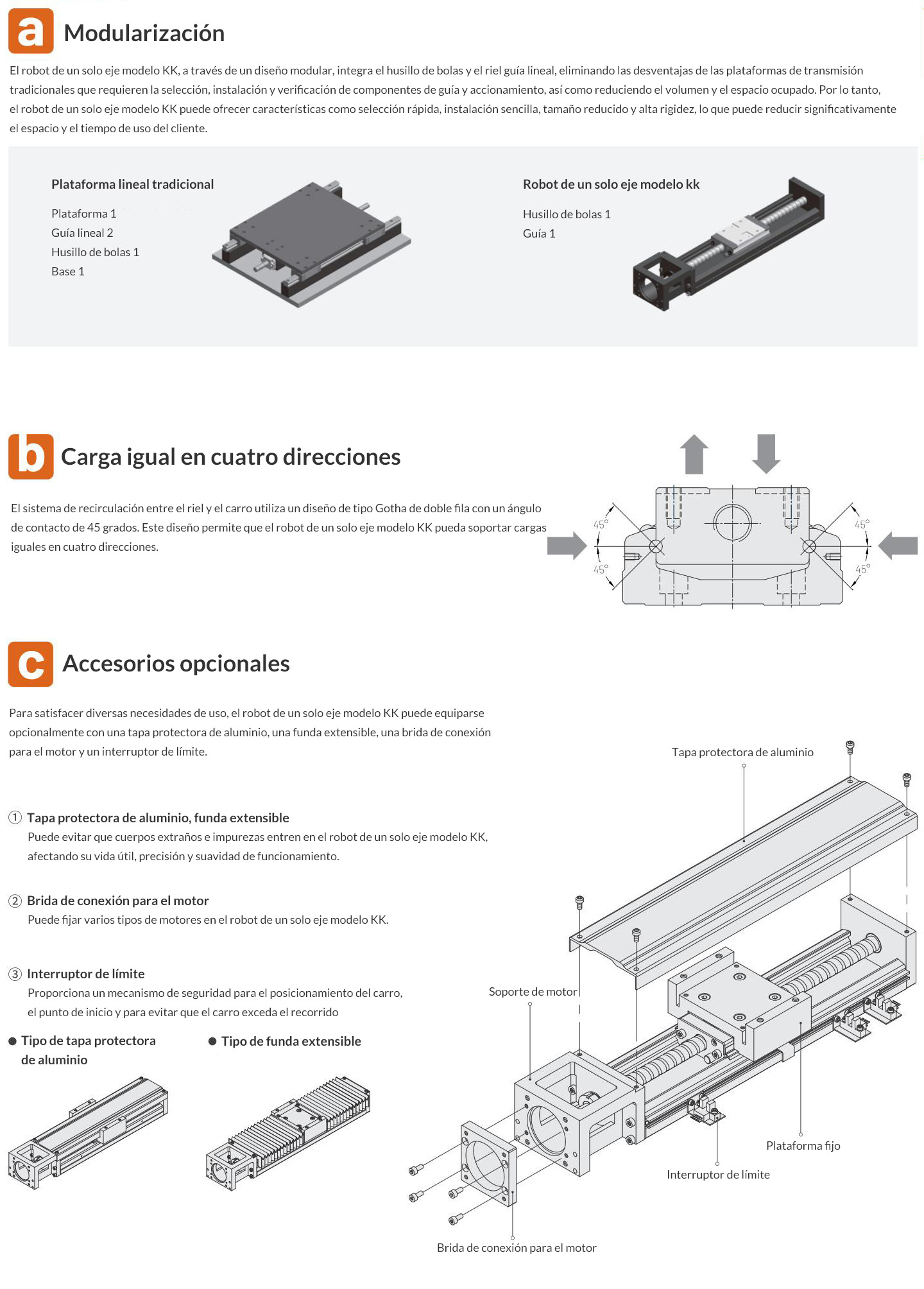 a Modularización

El robot de un solo eje modelo KK, a través de un diseño modular, integra el husillo de bolas y el riel guía lineal, eliminando las desventajas de las plataformas de transmisión tradicionales que requieren la selección, instalación y verificación de componentes de guía y accionamiento, así como reduciendo el volumen y el espacio ocupado. Por lo tanto, el robot de un solo eje modelo KK puede ofrecer características como selección rápida, instalación sencilla, tamaño reducido y alta rigidez, lo que puede reducir significativamente el espacio y el tiempo de uso del cliente.

Plataforma lineal tradicional

Plataforma 1
Guía lineal 2
Husillo de bolas 1
Base 1

Robot de un solo eje modelo kk

Husillo de bolas 1
Guía 1

b Carga igual en cuatro direcciones

El sistema de recirculación entre el riel y el carro utiliza un diseño de tipo Gotha de doble fila con un ángulo de contacto de 45 grados. Este diseño permite que el robot de un solo eje modelo KK pueda soportar cargas iguales en cuatro direcciones.

45°
45°
45°
45°

c Accesorios opcionales

Para satisfacer diversas necesidades de uso, el robot de un solo eje modelo KK puede equiparse opcionalmente con una tapa protectora de aluminio, una funda extensible, una brida de conexión para el motor y un interruptor de límite.

① Tapa protectora de aluminio, funda extensible
Puede evitar que cuerpos extraños e impurezas entren en el robot de un solo eje modelo KK, afectando su vida útil, precisión y suavidad de funcionamiento.

② Brida de conexión para el motor
Puede fijar varios tipos de motores en el robot de un solo eje modelo KK.

③ Interruptor de límite
Proporciona un mecanismo de seguridad para el posicionamiento del carro, el punto de inicio y para evitar que el carro exceda el recorrido

● Tipo de tapa protectora de aluminio

● Tipo de funda extensible

Tapa protectora de aluminio
Soporte de motor
Plataforma fijo
Interruptor de límite
Brida de conexión para el motor