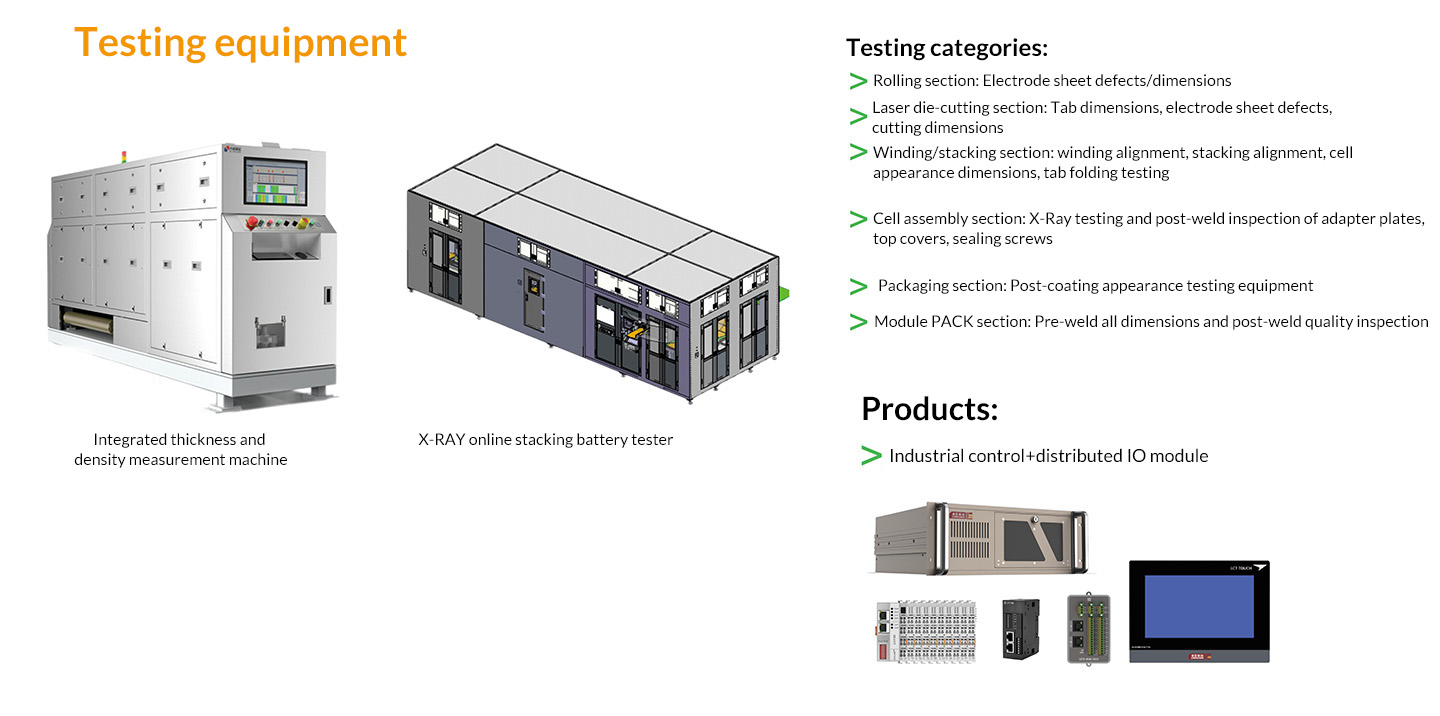 Testing equipment

Integrated thickness and density measurement machine

X-RAY online stacking battery tester

Testing categories:

> Rolling section: Electrode sheet defects/dimensions

> Laser die-cutting section: Tab dimensions, electrode sheet defects, cutting dimensions

> Winding/stacking section: winding alignment, stacking alignment, cell appearance dimensions, tab folding testing

> Cell assembly section: X-Ray testing and post-weld inspection of adapter plates, top covers, sealing screws

> Packaging section: Post-coating appearance testing equipment

> Module PACK section: Pre-weld all dimensions and post-weld quality inspection

Products:

> Industrial control+distributed IO module

LCT TOUCH