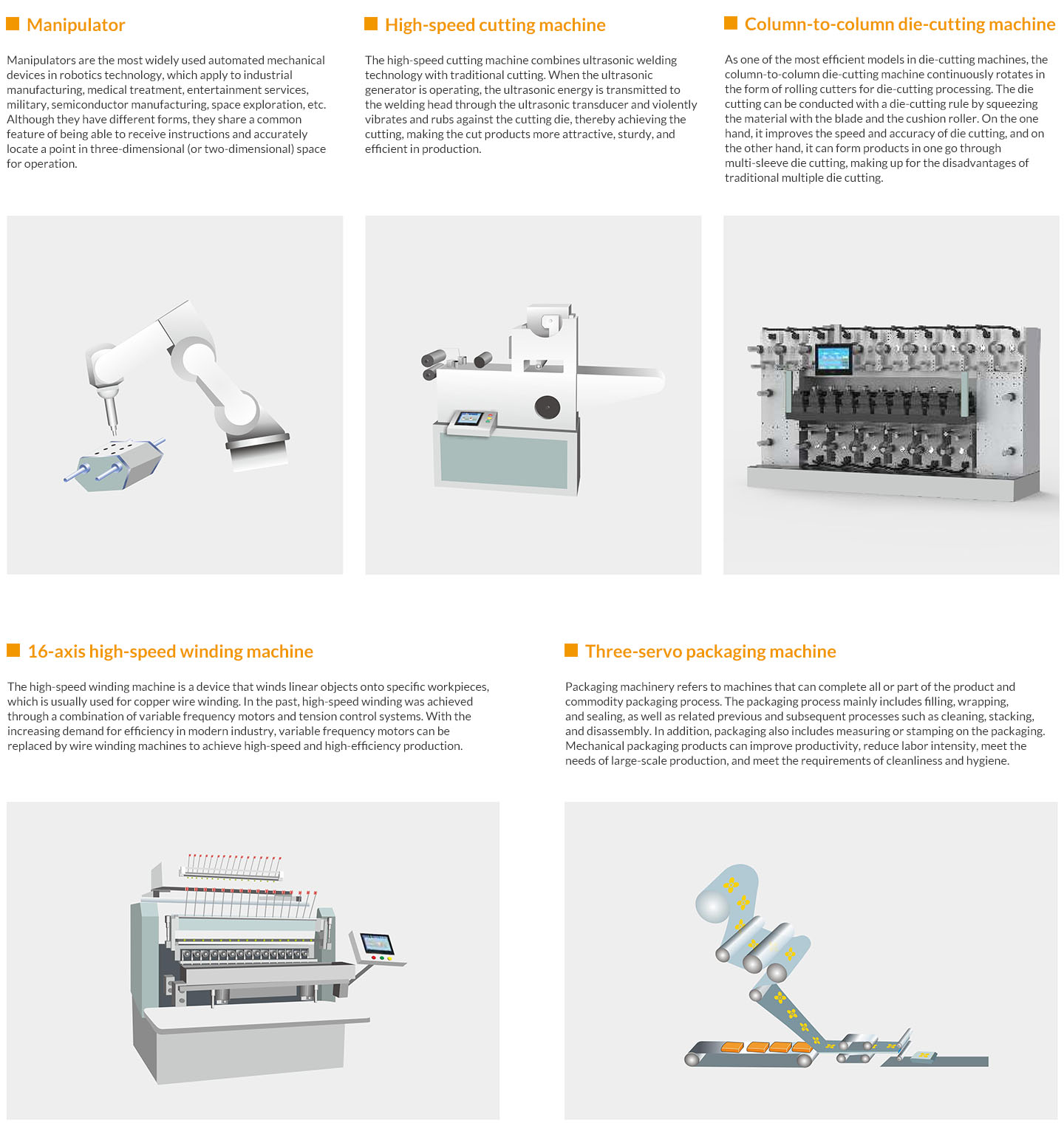 Manipulator

Manipulators are the most widely used automated mechanical devices in robotics technology, which apply to industrial manufacturing, medical treatment, entertainment services, military, semiconductor manufacturing, space exploration, etc. Although they have different forms, they share a common feature of being able to receive instructions and accurately locate a point in three-dimensional (or two-dimensional) space for operation.

High-speed cutting machine

The high-speed cutting machine combines ultrasonic welding technology with traditional cutting. When the ultrasonic generator is operating, the ultrasonic energy is transmitted to the welding head through the ultrasonic transducer and violently vibrates and rubs against the cutting die, thereby achieving the cutting, making the cut products more attractive, sturdy, and efficient in production.

Column-to-column die-cutting machine

As one of the most efficient models in die-cutting machines, the column-to-column die-cutting machine continuously rotates in the form of rolling cutters for die-cutting processing. The die cutting can be conducted with a die-cutting rule by squeezing the material with the blade and the cushion roller. On the one hand, it improves the speed and accuracy of die cutting, and on the other hand, it can form products in one go through multi-sleeve die cutting, making up for the disadvantages of traditional multiple die cutting.

16-axis high-speed winding machine

The high-speed winding machine is a device that winds linear objects onto specific workpieces, which is usually used for copper wire winding. In the past, high-speed winding was achieved through a combination of variable frequency motors and tension control systems. With the increasing demand for efficiency in modern industry, variable frequency motors can be replaced by wire winding machines to achieve high-speed and high-efficiency production.

Three-servo packaging machine

Packaging machinery refers to machines that can complete all or part of the product and commodity packaging process. The packaging process mainly includes filling, wrapping, and sealing, as well as related previous and subsequent processes such as cleaning, stacking, and disassembly. In addition, packaging also includes measuring or stamping on the packaging. Mechanical packaging products can improve productivity, reduce labor intensity, meet the needs of large-scale production, and meet the requirements of cleanliness and hygiene.