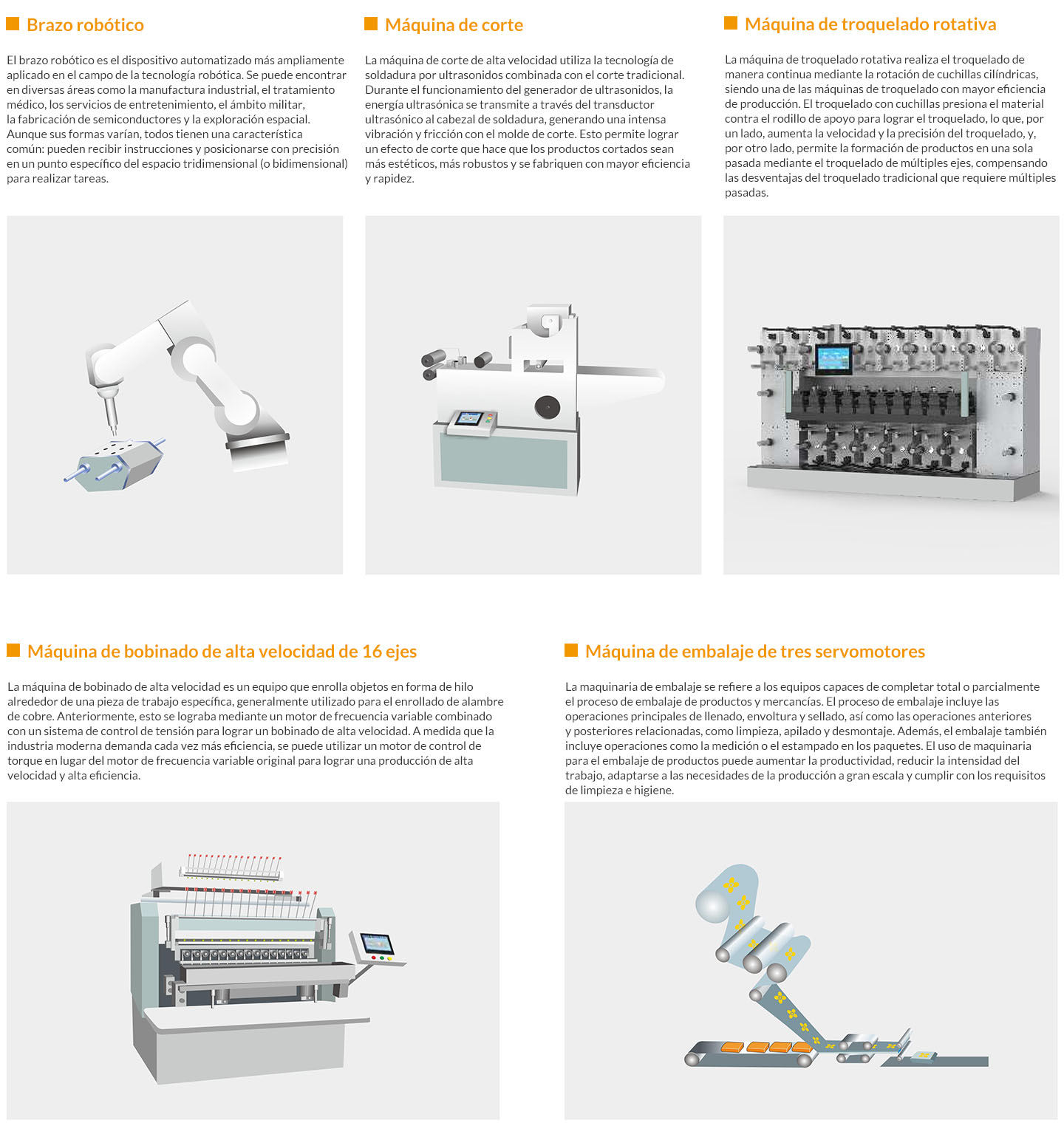 Brazo robótico

El brazo robótico es el dispositivo automatizado más ampliamente aplicado en el campo de la tecnología robótica. Se puede encontrar en diversas áreas como la manufactura industrial, el tratamiento médico, los servicios de entretenimiento, el ámbito militar, la fabricación de semiconductores y la exploración espacial. Aunque sus formas varían, todos tienen una característica común: pueden recibir instrucciones y posicionarse con precisión en un punto específico del espacio tridimensional (o bidimensional) para realizar tareas.

Máquina de corte

La máquina de corte de alta velocidad utiliza la tecnología de soldadura por ultrasonidos combinada con el corte tradicional. Durante el funcionamiento del generador de ultrasonidos, la energía ultrasónica se transmite a través del transductor ultrasónico al cabezal de soldadura, generando una intensa vibración y fricción con el molde de corte. Esto permite lograr un efecto de corte que hace que los productos cortados sean más estéticos, más robustos y se fabriquen con mayor eficiencia y rapidez.

Máquina de troquelado rotativa

La máquina de troquelado rotativa realiza el troquelado de manera continua mediante la rotación de cuchillas cilíndricas, siendo una de las máquinas de troquelado con mayor eficiencia de producción. El troquelado con cuchillas presiona el material contra el rodillo de apoyo para lograr el troquelado, lo que, por un lado, aumenta la velocidad y la precisión del troquelado, y, por otro lado, permite la formación de productos en una sola pasada mediante el troquelado de múltiples ejes, compensando las desventajas del troquelado tradicional que requiere múltiples pasadas.

Máquina de bobinado de alta velocidad de 16 ejes

La máquina de bobinado de alta velocidad es un equipo que enrolla objetos en forma de hilo alrededor de una pieza de trabajo específica, generalmente utilizado para el enrollado de alambre de cobre. Anteriormente, esto se lograba mediante un motor de frecuencia variable combinado con un sistema de control de tensión para lograr un bobinado de alta velocidad. A medida que la industria moderna demanda cada vez más eficiencia, se puede utilizar un motor de control de torque en lugar del motor de frecuencia variable original para lograr una producción de alta velocidad y alta eficiencia.

Máquina de embalaje de tres servomotores

La maquinaria de embalaje se refiere a los equipos capaces de completar total o parcialmente el proceso de embalaje de productos y mercancías. El proceso de embalaje incluye las operaciones principales de llenado, envoltura y sellado, así como las operaciones anteriores y posteriores relacionadas, como limpieza, apilado y desmontaje. Además, el embalaje también incluye operaciones como la medición o el estampado en los paquetes. El uso de maquinaria para el embalaje de productos puede aumentar la productividad, reducir la intensidad del trabajo, adaptarse a las necesidades de la producción a gran escala y cumplir con los requisitos de limpieza e higiene.